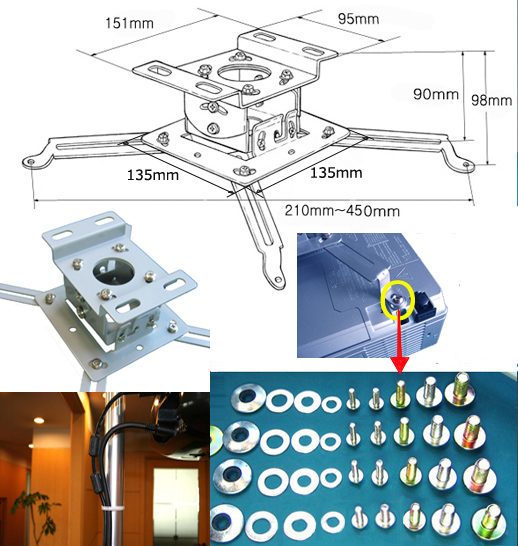 151mm
95mm
90mm
98mm
135mm
135mm
210mm~450mm